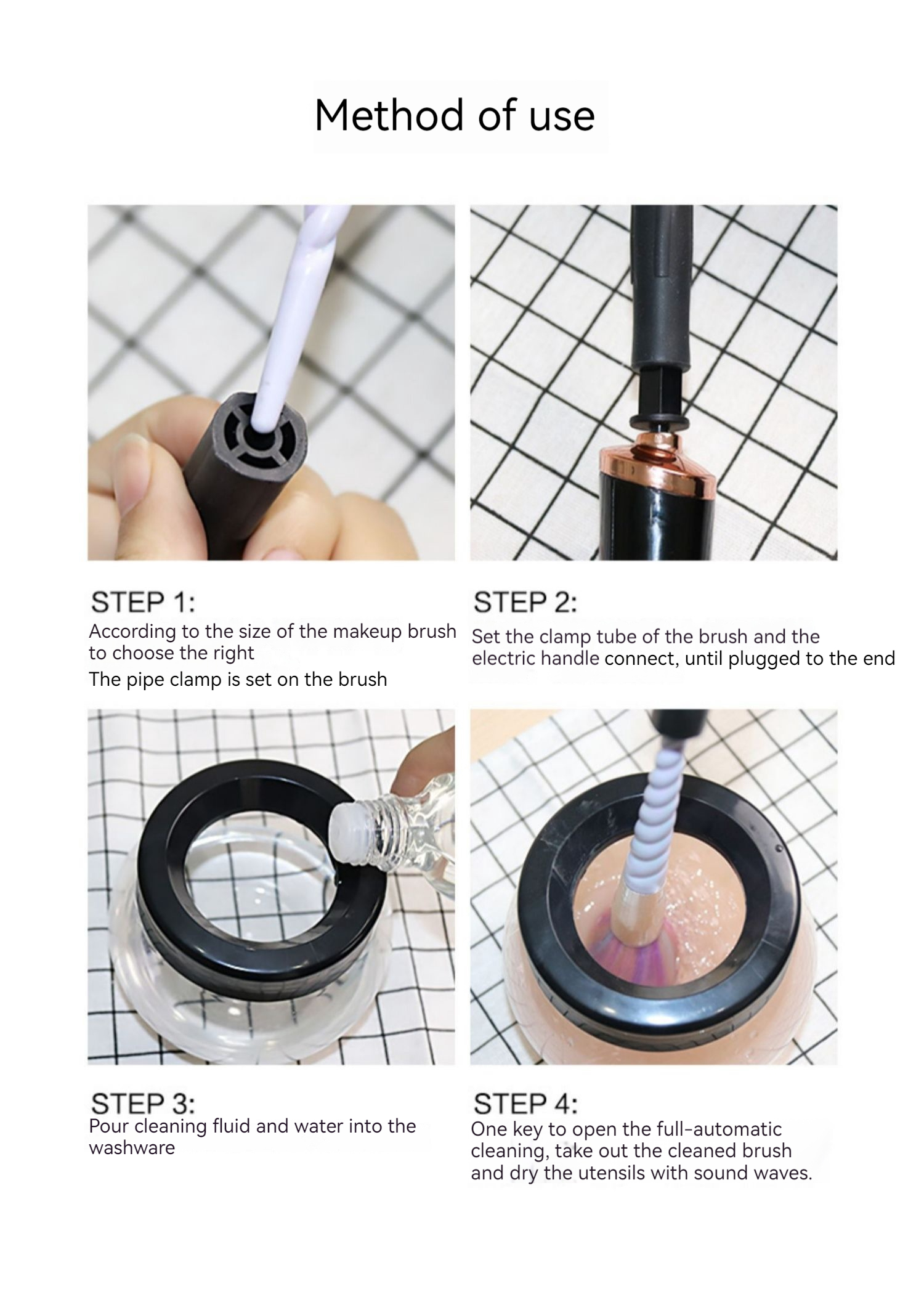 Method of use

STEP 1:
According to the size of the makeup brush to choose the right
The pipe clamp is set on the brush

STEP 2:
Set the clamp tube of the brush and the electric handle connect, until plugged to the end

STEP 3:
Pour cleaning fluid and water into the washware

STEP 4:
One key to open the full-automatic cleaning, take out the cleaned brush and dry the utensils with sound waves.