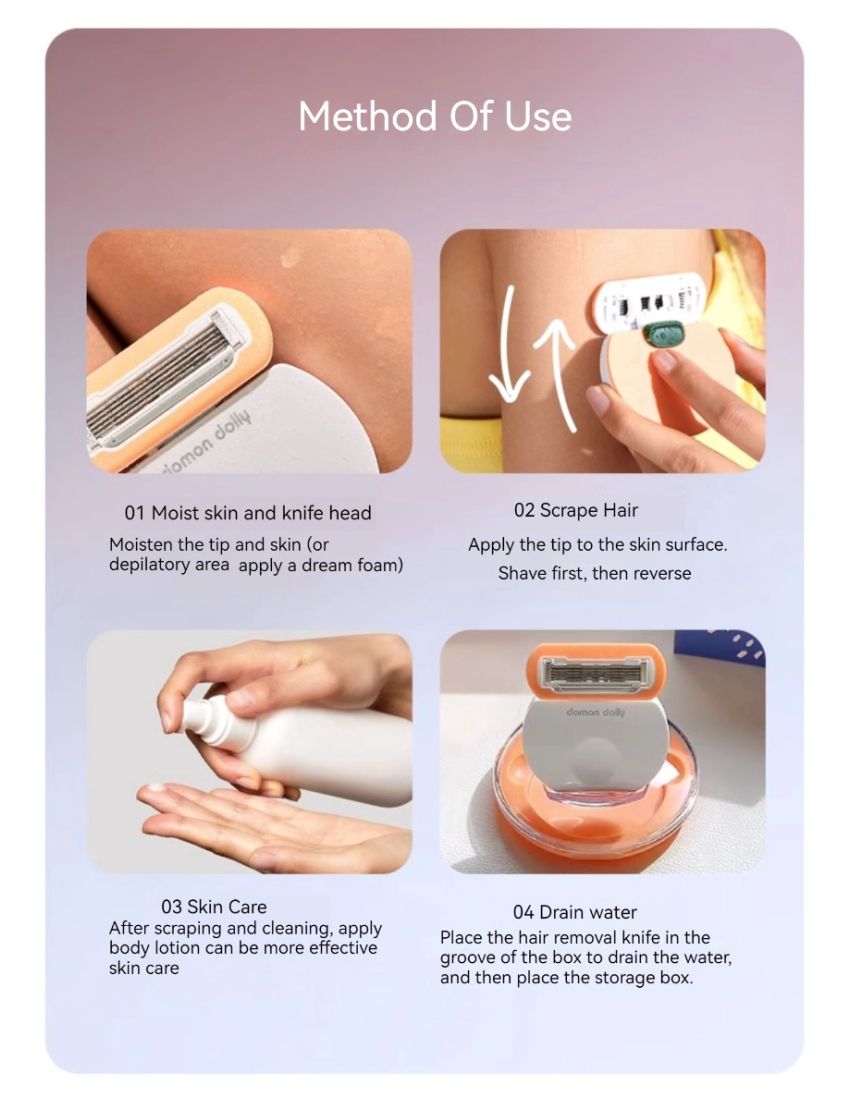 Method Of Use

domon dolly

01 Moist skin and knife head

Moisten the tip and skin (or depilatory area apply a dream foam)

02 Scrape Hair

Apply the tip to the skin surface.

Shave first, then reverse

domon dolly

03 Skin Care

After scraping and cleaning, apply body lotion can be more effective skin care

04 Drain water

Place the hair removal knife in the groove of the box to drain the water, and then place the storage box.